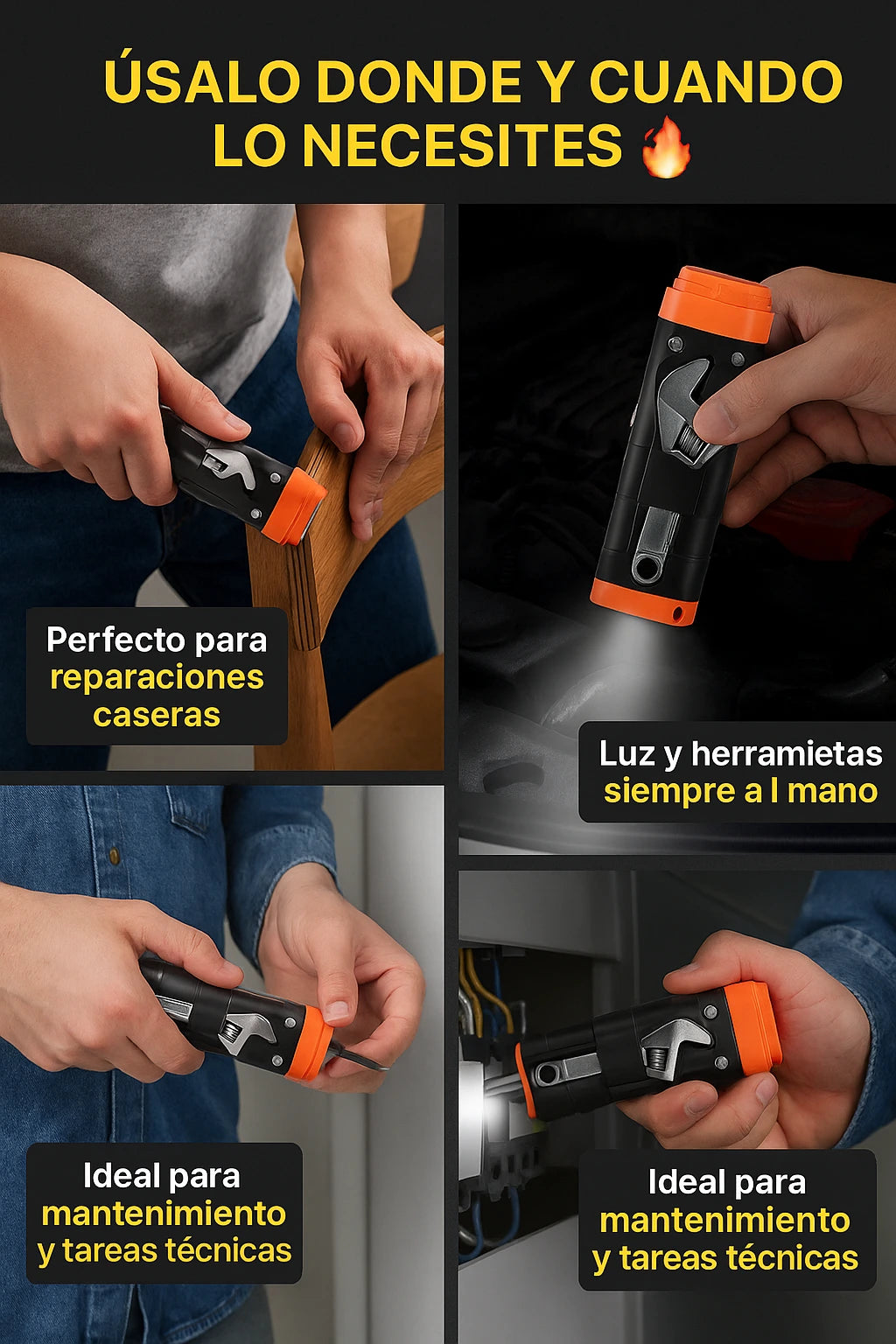 ÚSALO DONDE Y CUANDO LO NECESITES 🔥

Perfecto para reparaciones caseras

Luz y herramietas siempre a l mano

Ideal para mantenimiento y tareas técnicas

Ideal para mantenimiento y tareas técnicas